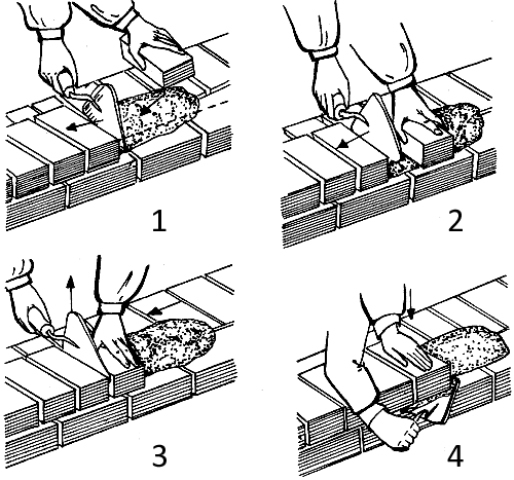 1

2

3

4